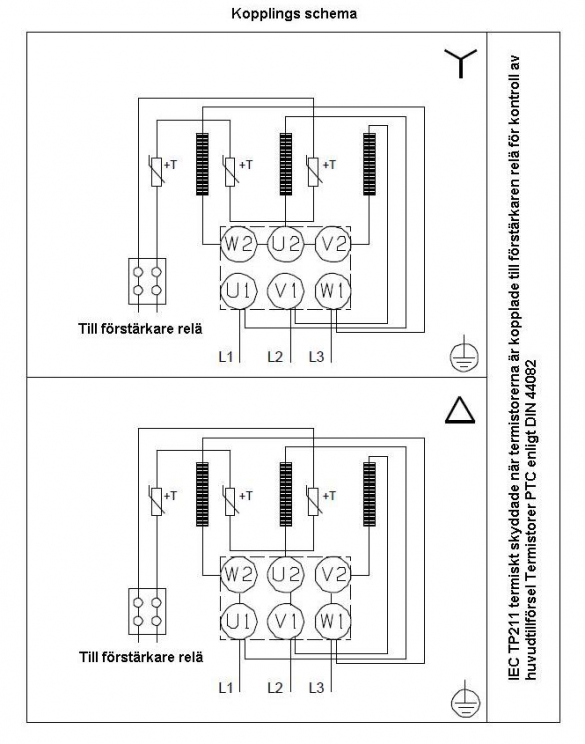 Kopplings schema

+T
+T
+T
W2
U2
V2
U1
V1
W1
Till förstärkare relä
L1
L2
L3

+T
+T
+T
W2
U2
V2
U1
V1
W1
Till förstärkare relä
L1
L2
L3

IEC TP211 termiskt skyddade när termistorerna är kopplade till förstärkaren relä för kontroll av huvudtillförsel Termistorer PTC enligt DIN 44082